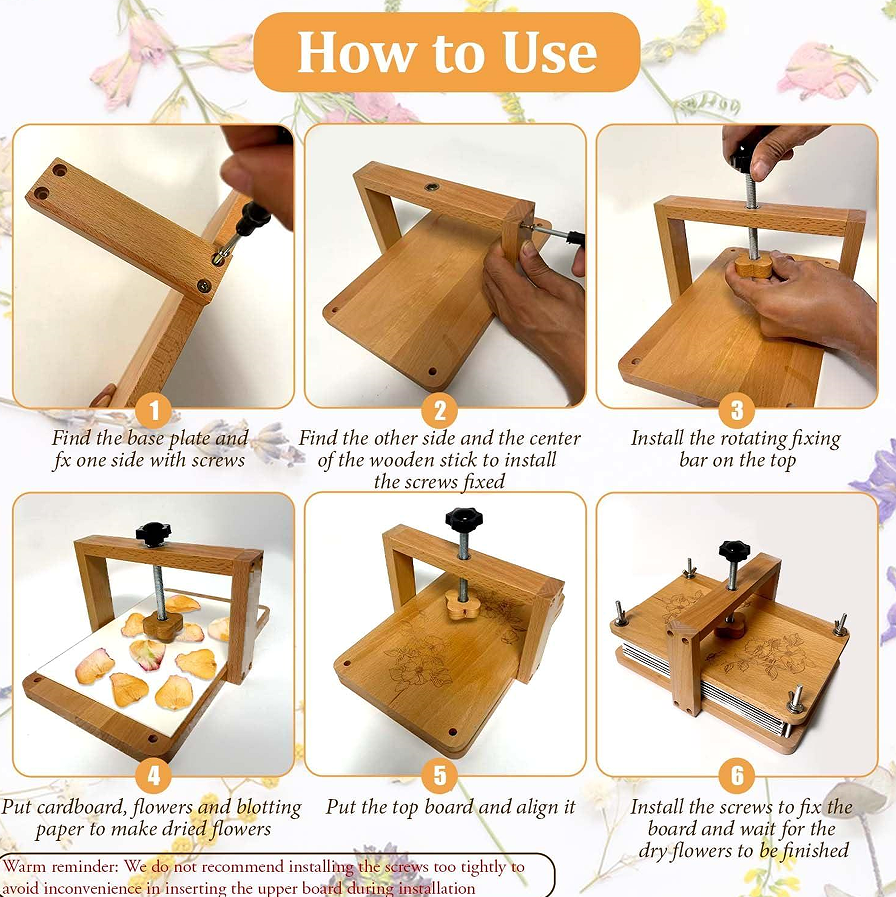 How to Use

1
Find the base plate and fx one side with screws

2
Find the other side and the center of the wooden stick to install the screws fixed

3
Install the rotating fixing bar on the top

4
Put cardboard, flowers and blotting paper to make dried flowers

5
Put the top board and align it

6
Install the screws to fix the board and wait for the dry flowers to be finished

Warm reminder: We do not recommend installing the screws too tightly to avoid inconvenience in inserting the upper board during installation